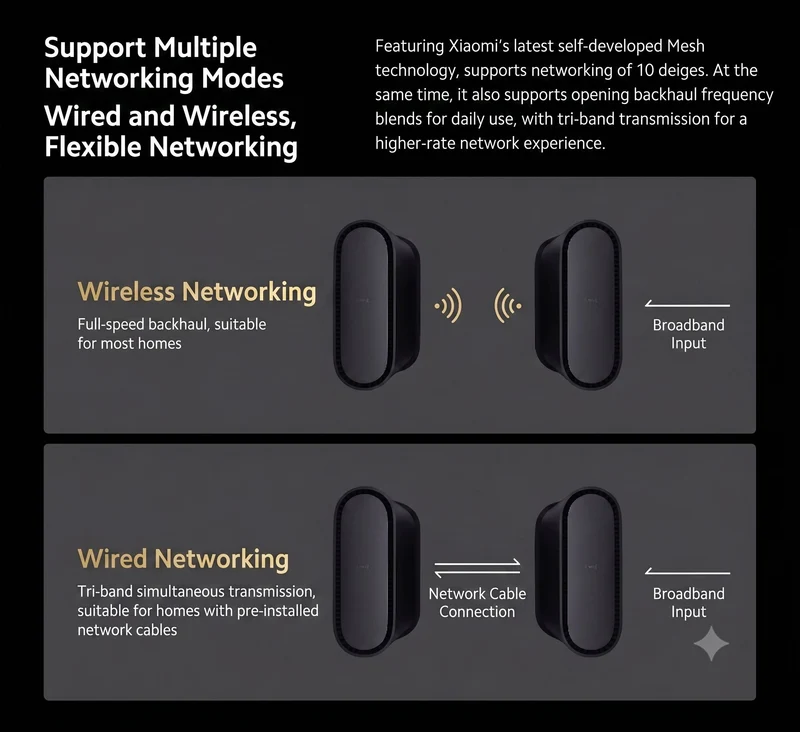 Support Multiple Networking Modes

Wired and Wireless, Flexible Networking

Featuring Xiaomi's latest self-developed Mesh technology, supports networking of 10 deiges. At the same time, it also supports opening backhaul frequency blends for daily use, with tri-band transmission for a higher-rate network experience.

Wireless Networking

Full-speed backhaul, suitable for most homes

Broadband Input

Wired Networking

Tri-band simultaneous transmission, suitable for homes with pre-installed network cables

Network Cable Connection

Broadband Input